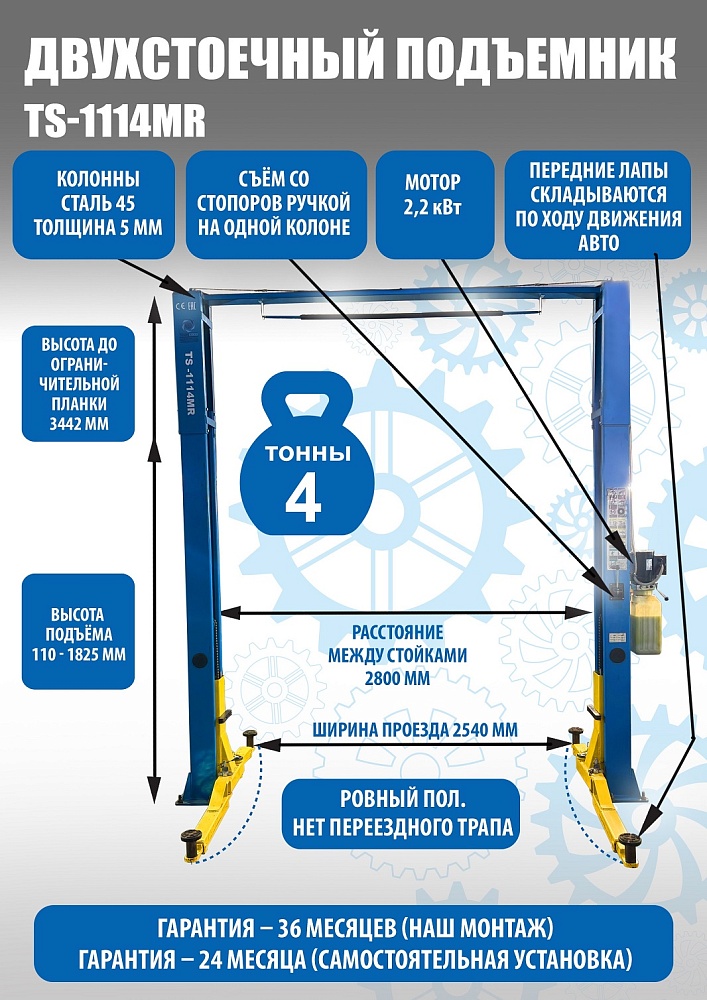 ДВУХСТОЕЧНЫЙ ПОДЪЕМНИК
TS-1114MR

КОЛОННЫ СТАЛЬ 45 ТОЛЩИНА 5 ММ

СЪЁМ СО СТОПОРОВ РУЧКОЙ НА ОДНОЙ КОЛОНЕ

МОТОР 2,2 кВт

ПЕРЕДНИЕ ЛАПЫ СКЛАДЫВАЮТСЯ ПО ХОДУ ДВИЖЕНИЯ АВТО

ВЫСОТА ДО ОГРАНИЧИТЕЛЬНОЙ ПЛАНКИ 3442 ММ

TS-1114MR

ТОННЫ
4

ВЫСОТА ПОДЪЁМА 110 - 1825 ММ

РАССТОЯНИЕ МЕЖДУ СТОЙКАМИ 2800 ММ

ШИРИНА ПРОЕЗДА 2540 ММ

РОВНЫЙ ПОЛ. НЕТ ПЕРЕЕЗДНОГО ТРАПА

ГАРАНТИЯ – 36 МЕСЯЦЕВ (НАШ МОНТАЖ)
ГАРАНТИЯ – 24 МЕСЯЦА (САМОСТОЯТЕЛЬНАЯ УСТАНОВКА)